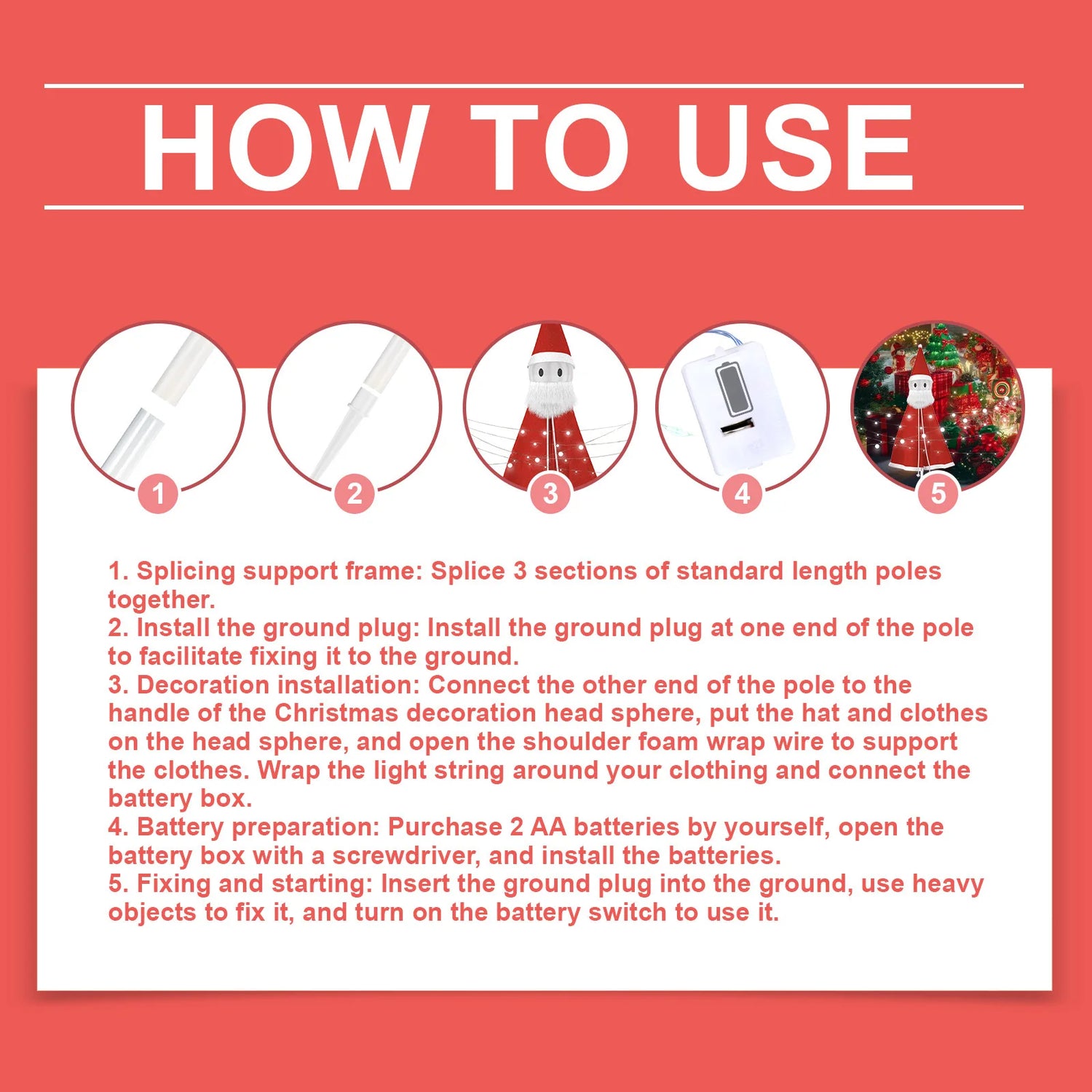 HOW TO USE

1

2

3

4

5

1. Splicing support frame: Splice 3 sections of standard length poles together.
2. Install the ground plug: Install the ground plug at one end of the pole to facilitate fixing it to the ground.
3. Decoration installation: Connect the other end of the pole to the handle of the Christmas decoration head sphere, put the hat and clothes on the head sphere, and open the shoulder foam wrap wire to support the clothes. Wrap the light string around your clothing and connect the battery box.
4. Battery preparation: Purchase 2 AA batteries by yourself, open the battery box with a screwdriver, and install the batteries.
5. Fixing and starting: Insert the ground plug into the ground, use heavy objects to fix it, and turn on the battery switch to use it.