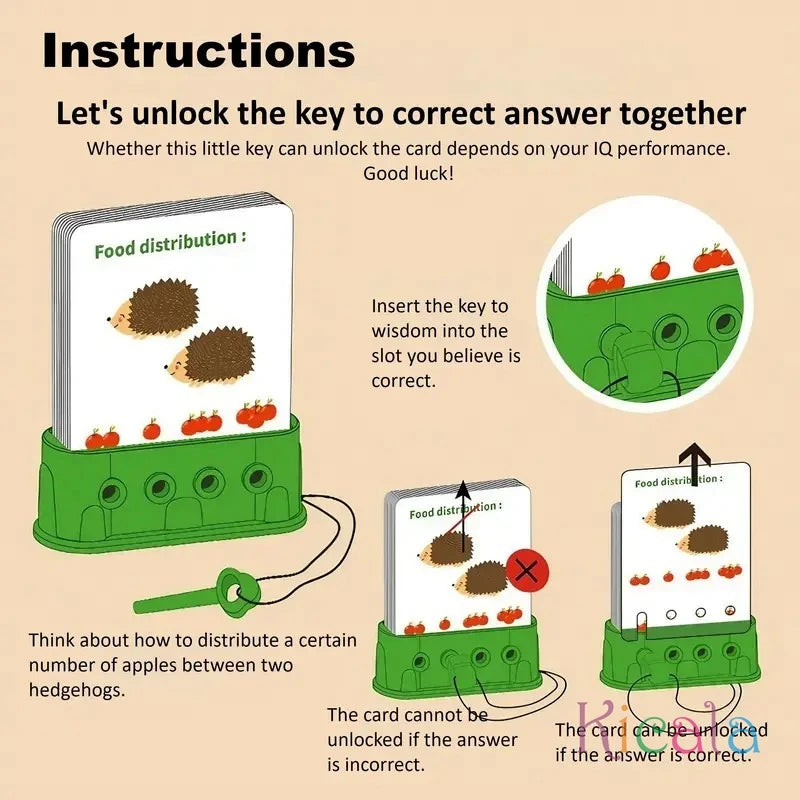 Instructions

Let's unlock the key to correct answer together

Whether this little key can unlock the card depends on your IQ performance. Good luck!

Food distribution :

Insert the key to wisdom into the slot you believe is correct.

Food distribution :

Food distribution :

Think about how to distribute a certain number of apples between two hedgehogs.

The card cannot be unlocked if the answer is incorrect.

The card can be unlocked if the answer is correct.

Kicala