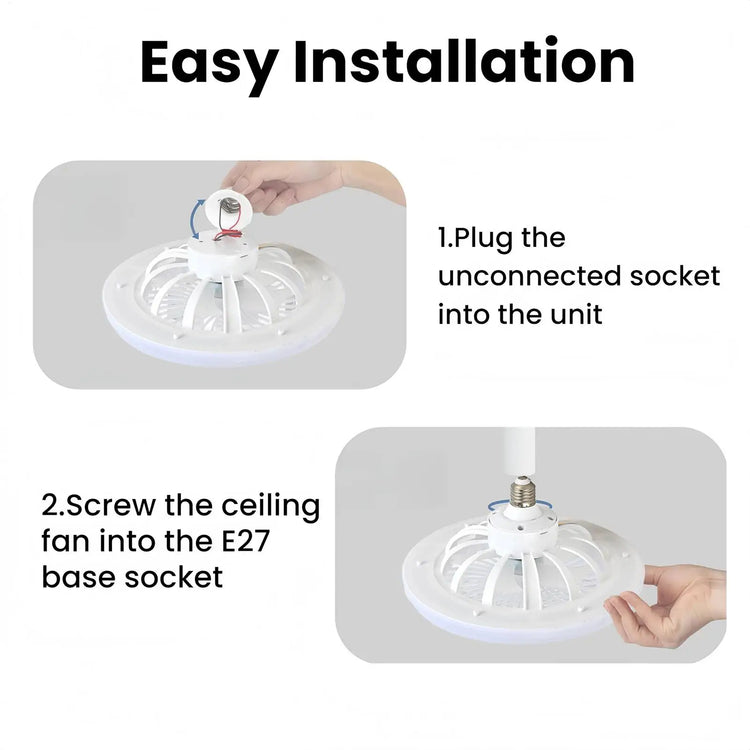 Easy Installation

1.Plug the unconnected socket into the unit

2.Screw the ceiling fan into the E27 base socket