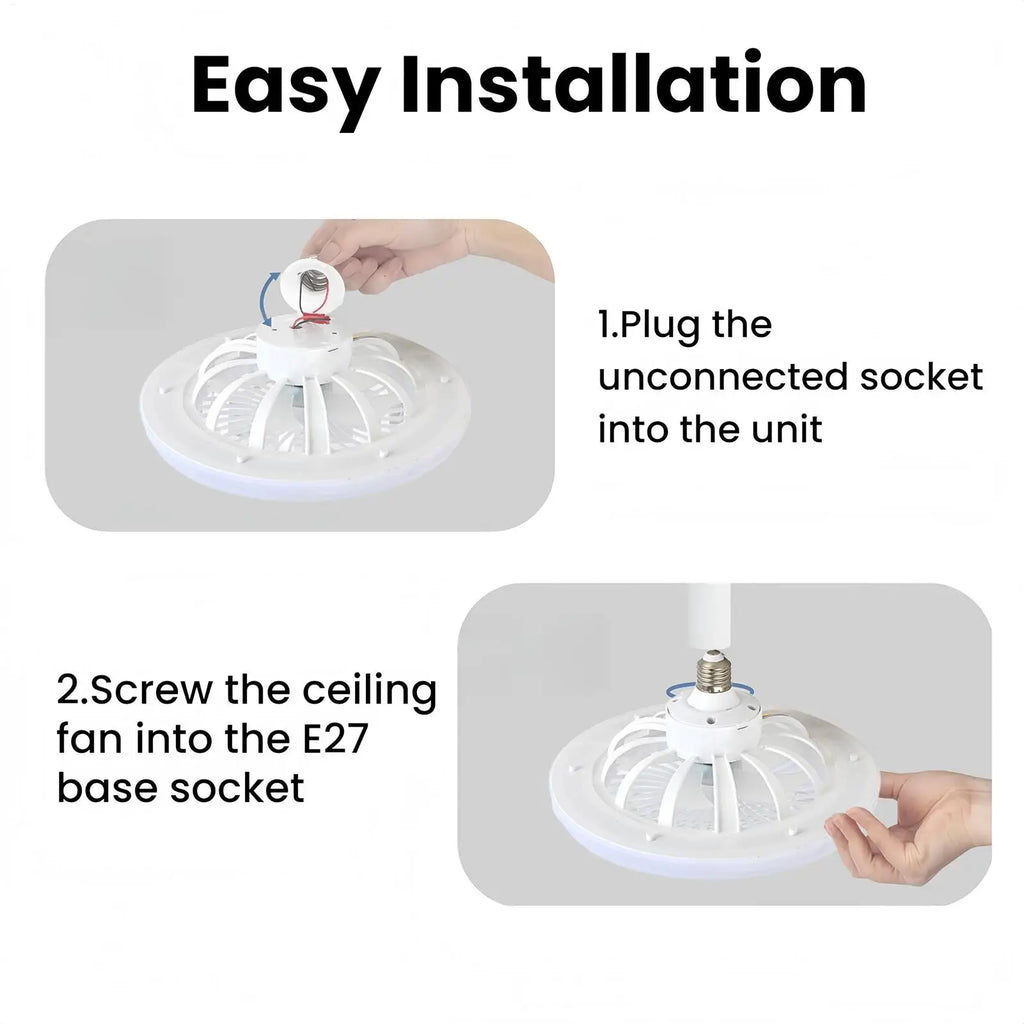 Easy Installation

1.Plug the unconnected socket into the unit

2.Screw the ceiling fan into the E27 base socket