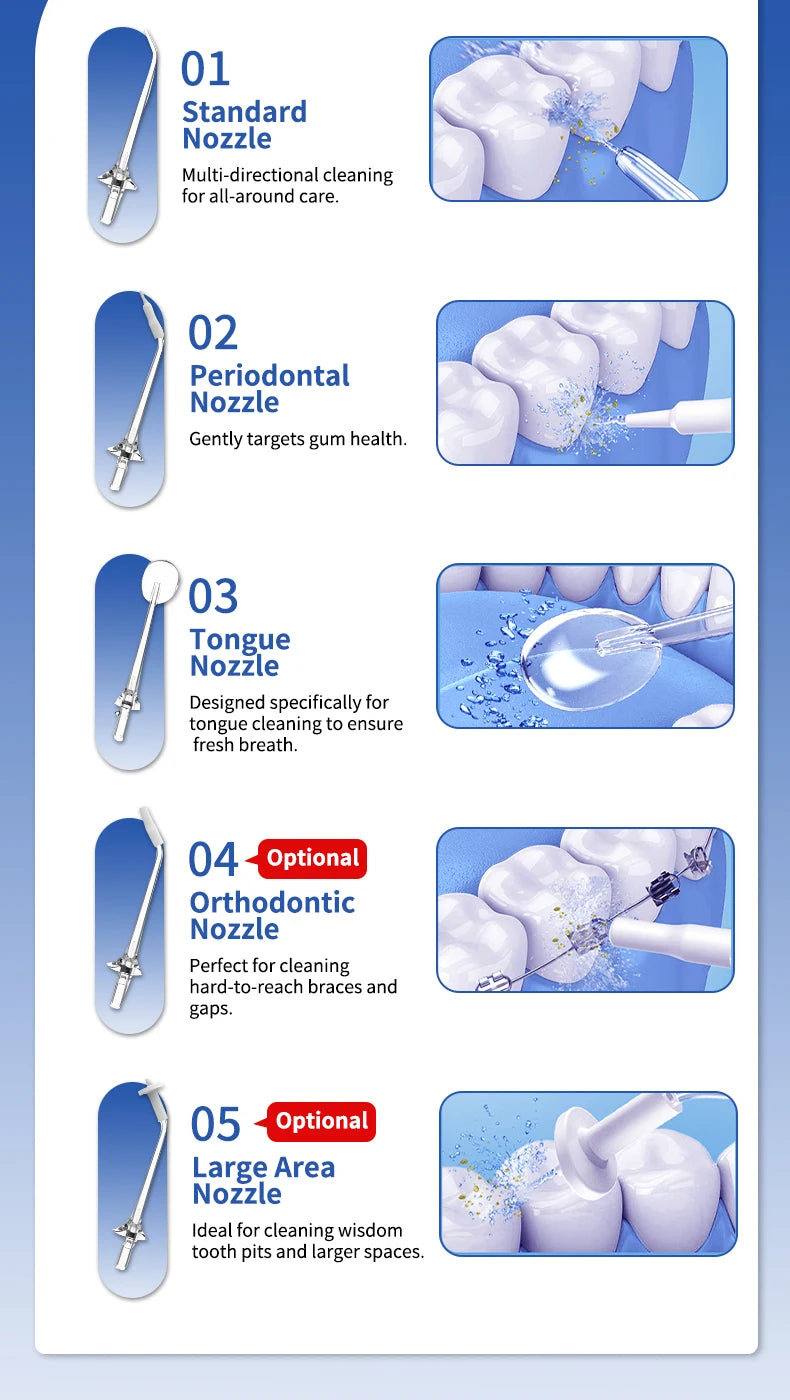 01
Standard Nozzle
Multi-directional cleaning for all-around care.

02
Periodontal Nozzle
Gently targets gum health.

03
Tongue Nozzle
Designed specifically for tongue cleaning to ensure fresh breath.

04 Optional
Orthodontic Nozzle
Perfect for cleaning hard-to-reach braces and gaps.

05 Optional
Large Area Nozzle
Ideal for cleaning wisdom tooth pits and larger spaces.