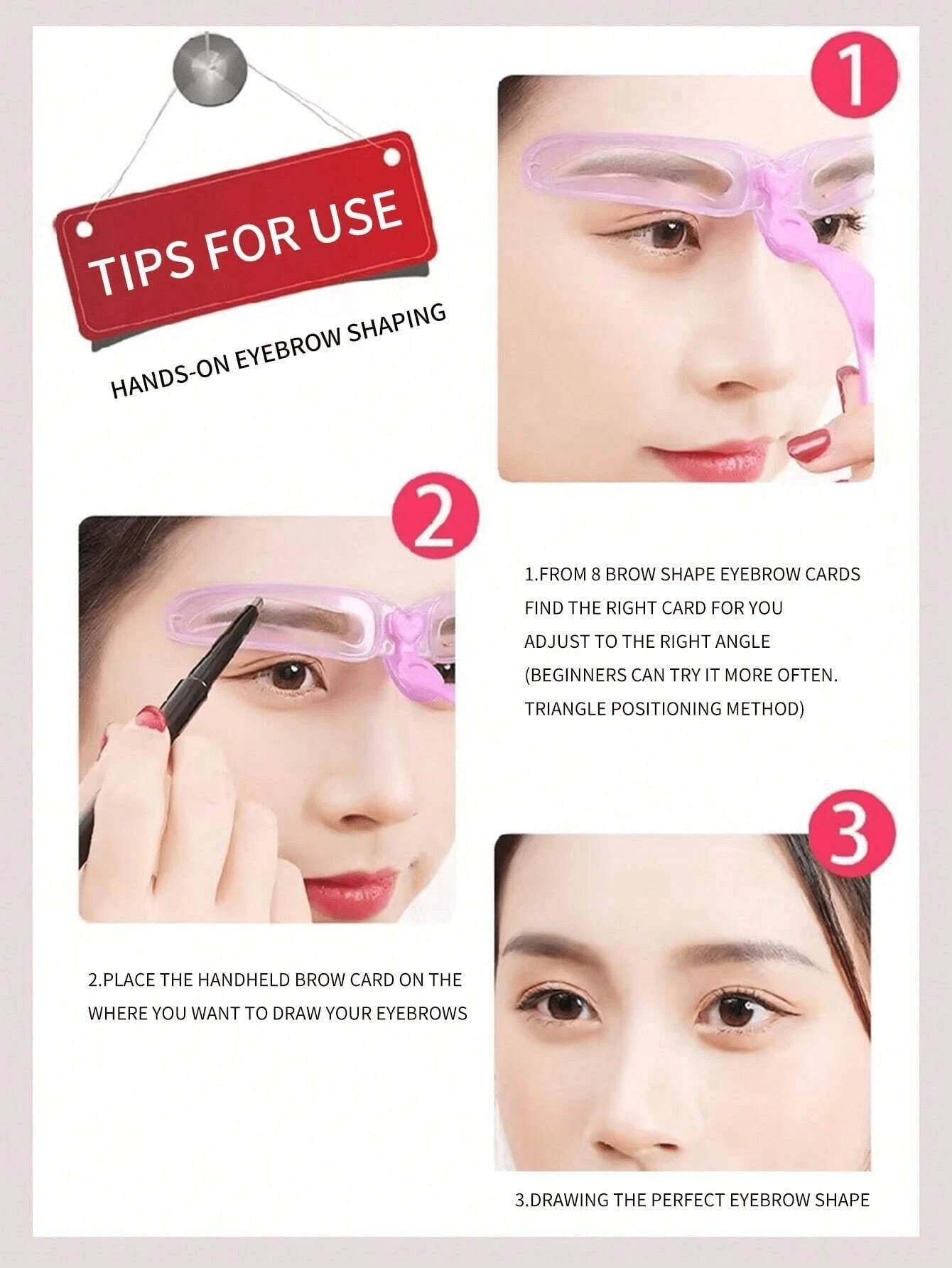 TIPS FOR USE

HANDS-ON EYEBROW SHAPING

1

2

1.FROM 8 BROW SHAPE EYEBROW CARDS FIND THE RIGHT CARD FOR YOU ADJUST TO THE RIGHT ANGLE (BEGINNERS CAN TRY IT MORE OFTEN. TRIANGLE POSITIONING METHOD)

3

2.PLACE THE HANDHELD BROW CARD ON THE WHERE YOU WANT TO DRAW YOUR EYEBROWS

3.DRAWING THE PERFECT EYEBROW SHAPE