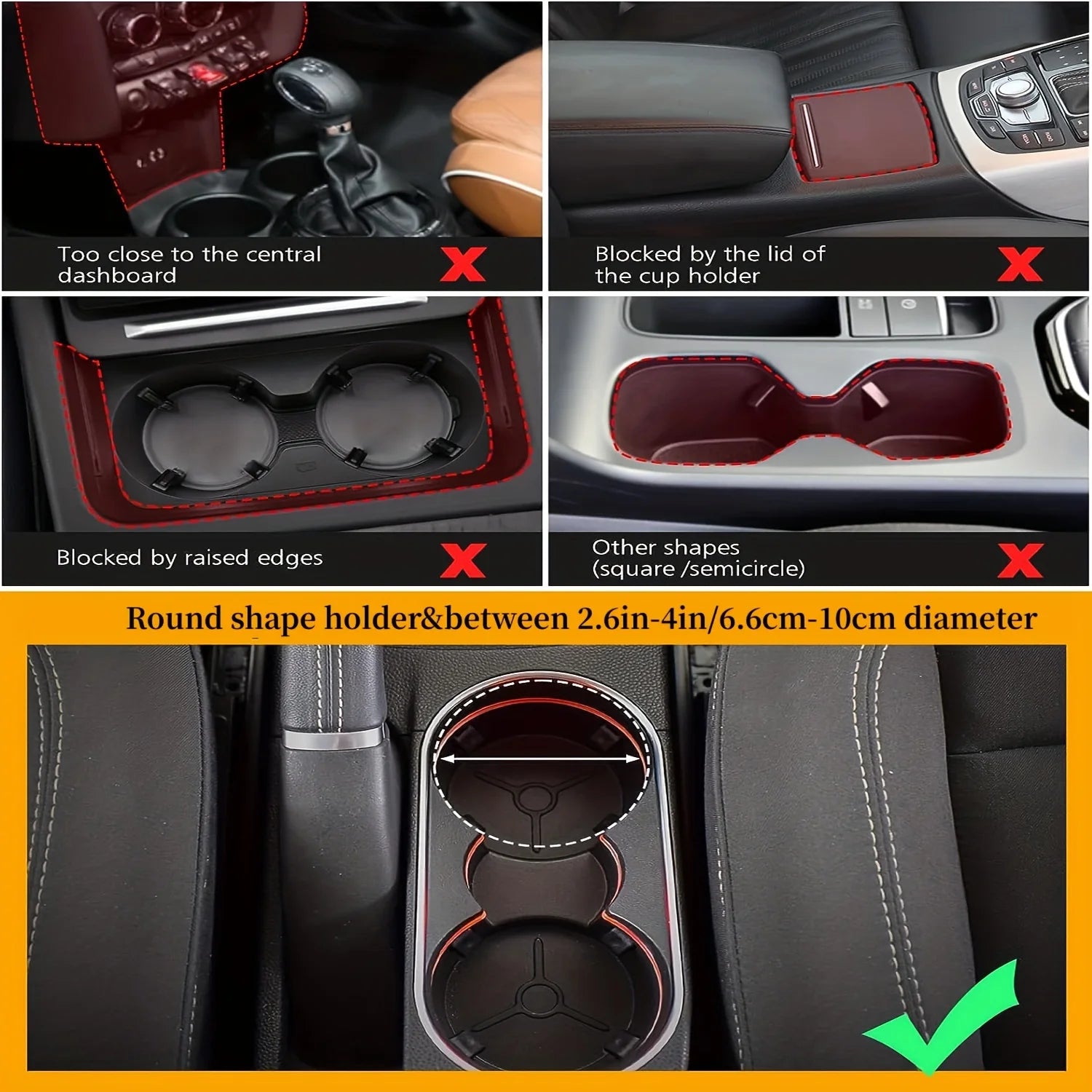 Too close to the central dashboard

Blocked by the lid of the cup holder

Blocked by raised edges

Other shapes (square /semicircle)

Round shape holder&between 2.6in-4in/6.6cm-10cm diameter