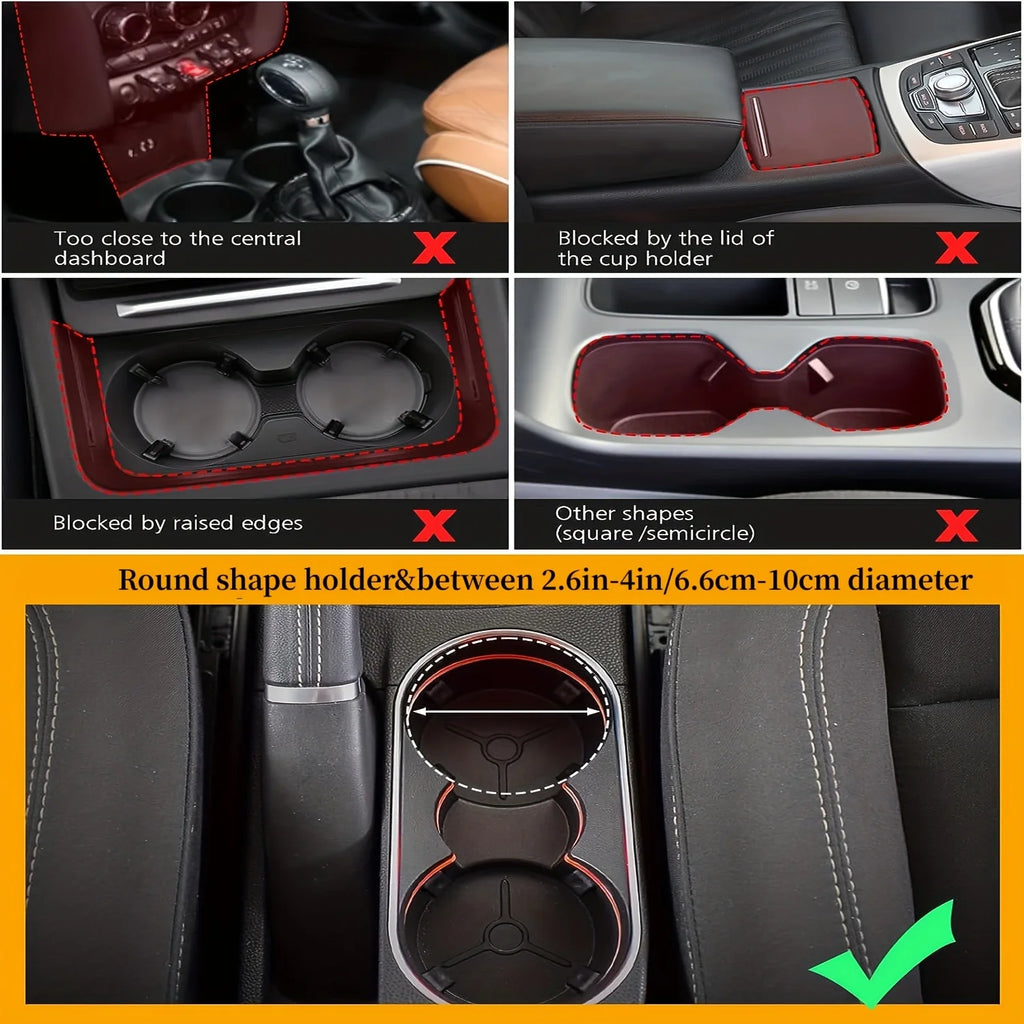 Too close to the central dashboard

Blocked by the lid of the cup holder

Blocked by raised edges

Other shapes (square /semicircle)

Round shape holder&between 2.6in-4in/6.6cm-10cm diameter