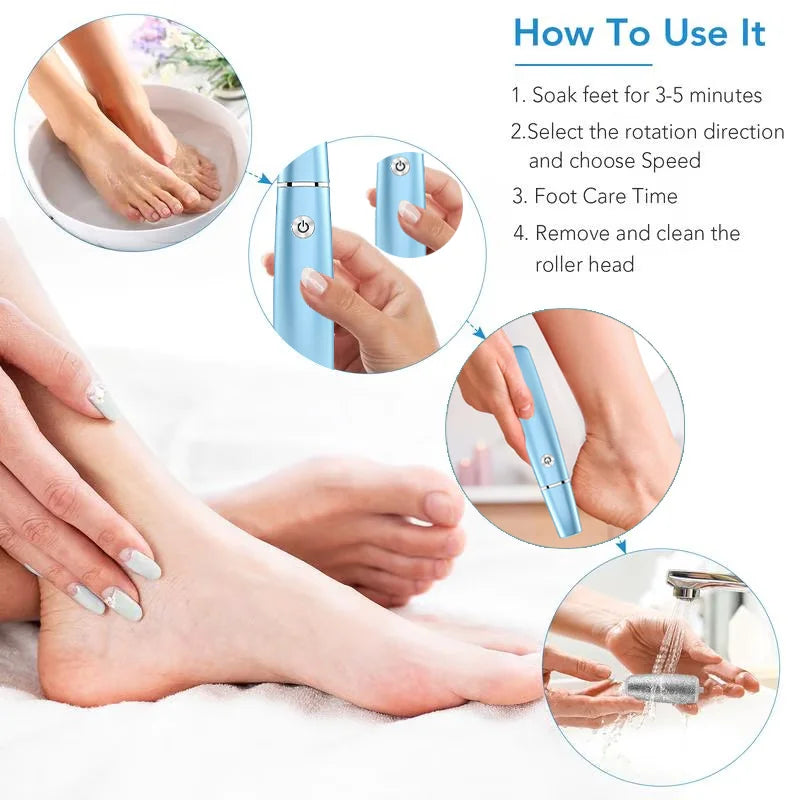 How To Use It

1. Soak feet for 3-5 minutes

2.Select the rotation direction and choose Speed

3. Foot Care Time

4. Remove and clean the roller head