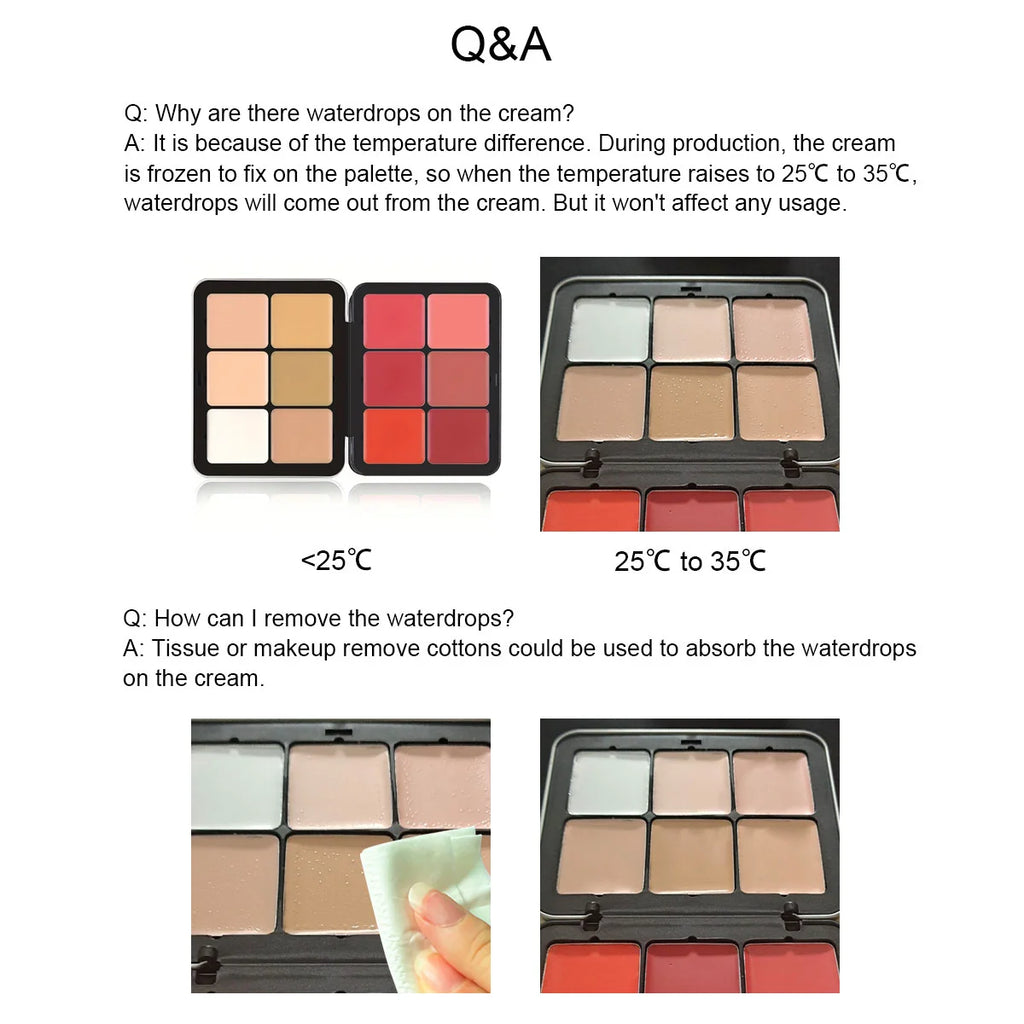 Q&A

Q: Why are there waterdrops on the cream?
A: It is because of the temperature difference. During production, the cream is frozen to fix on the palette, so when the temperature raises to 25℃ to 35℃, waterdrops will come out from the cream. But it won't affect any usage.

<25℃

25℃ to 35℃

Q: How can I remove the waterdrops?
A: Tissue or makeup remove cottons could be used to absorb the waterdrops on the cream.