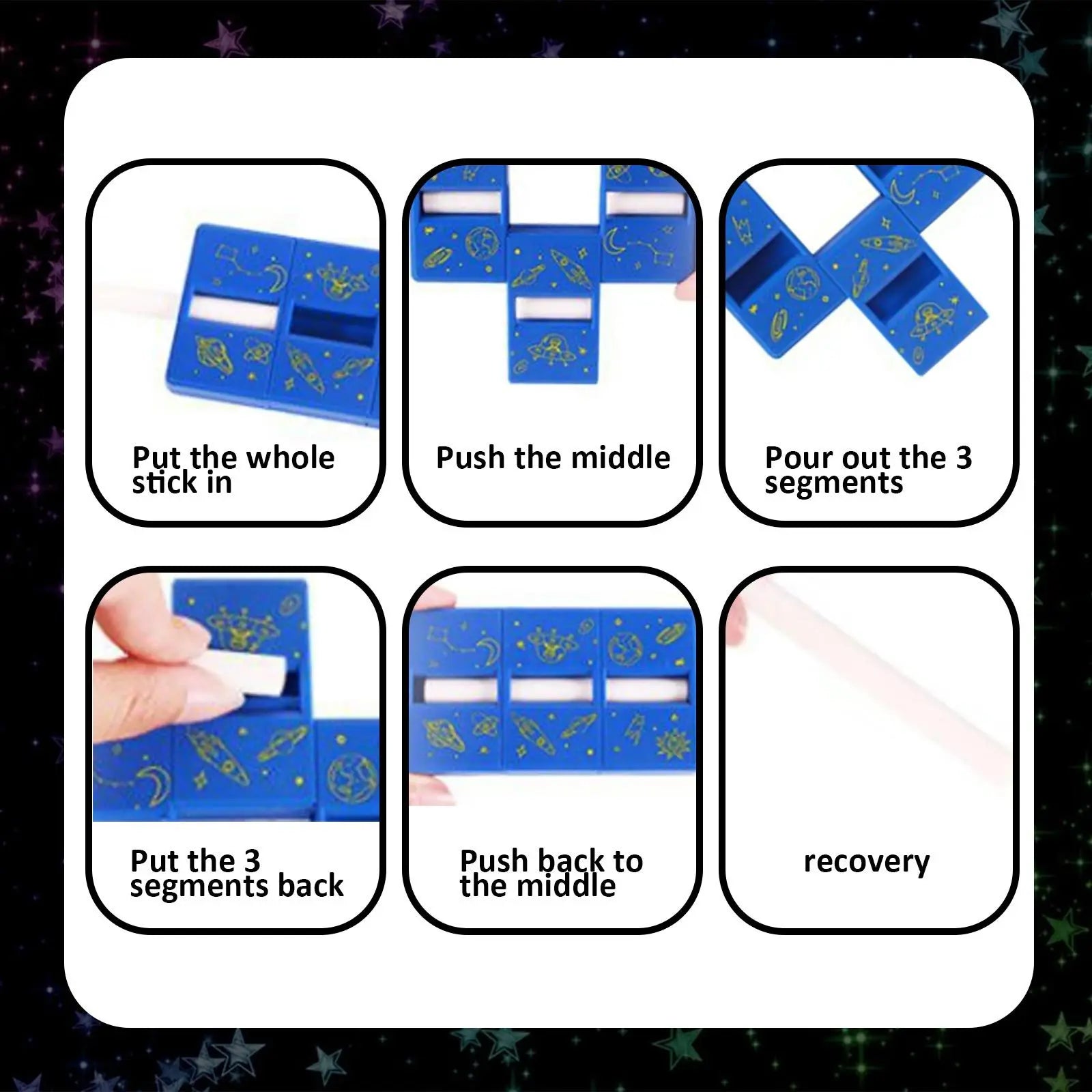 Put the whole stick in

Push the middle

Pour out the 3 segments

Put the 3 segments back

Push back to the middle

recovery