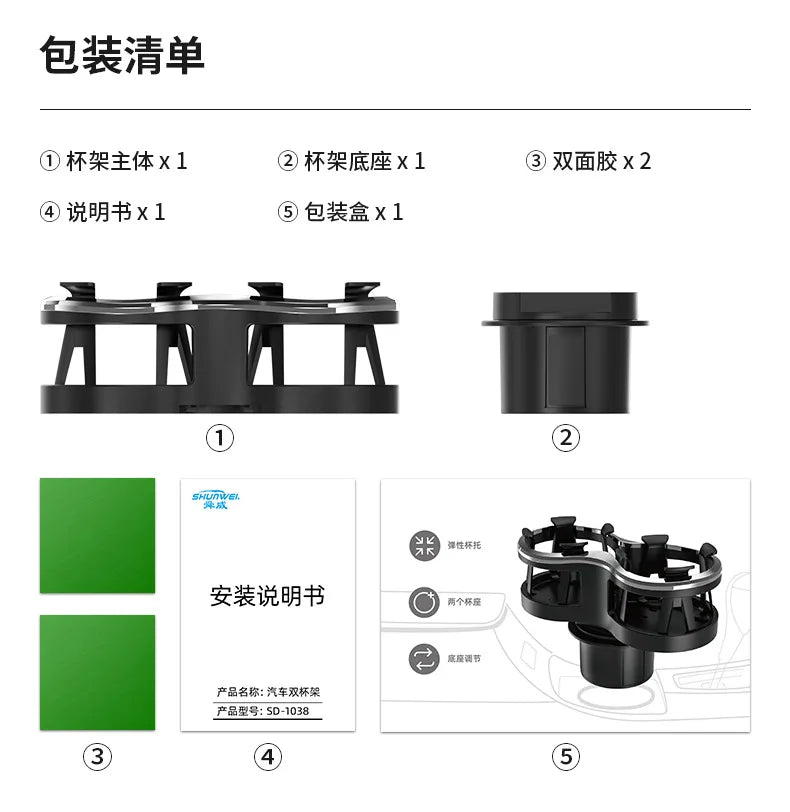 包装清单

① 杯架主体 x 1　② 杯架底座 x 1　③ 双面胶 x 2

④ 说明书 x 1　⑤ 包装盒 x 1

①

②

SHUNWEI
舜威

安装说明书

产品名称：汽车双杯架
产品型号：SD-1038

弹性杯托

两个杯座

底座调节

③

④

⑤