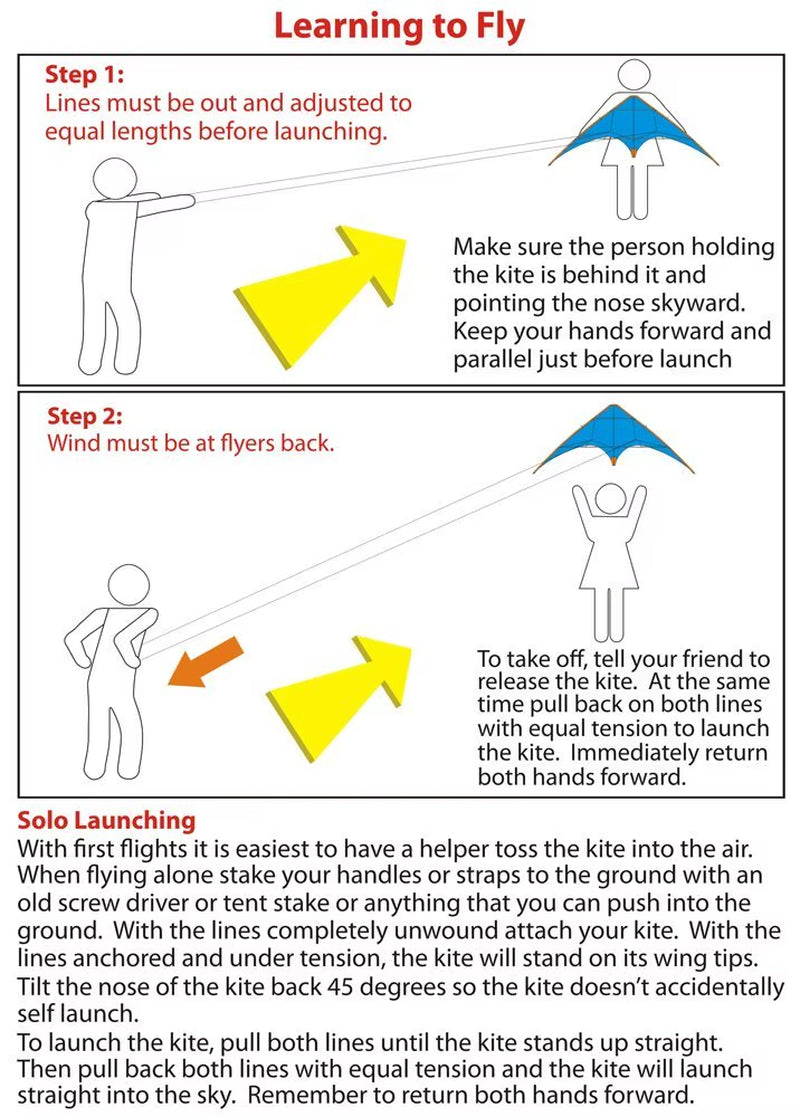 Learning to Fly

Step 1:
Lines must be out and adjusted to equal lengths before launching.

Make sure the person holding the kite is behind it and pointing the nose skyward. Keep your hands forward and parallel just before launch

Step 2:
Wind must be at flyers back.

To take off, tell your friend to release the kite. At the same time pull back on both lines with equal tension to launch the kite. Immediately return both hands forward.

Solo Launching
With first flights it is easiest to have a helper toss the kite into the air. When flying alone stake your handles or straps to the ground with an old screw driver or tent stake or anything that you can push into the ground. With the lines completely unwound attach your kite. With the lines anchored and under tension, the kite will stand on its wing tips. Tilt the nose of the kite back 45 degrees so the kite doesn't accidentally self launch.
To launch the kite, pull both lines until the kite stands up straight. Then pull back both lines with equal tension and the kite will launch straight into the sky. Remember to return both hands forward.