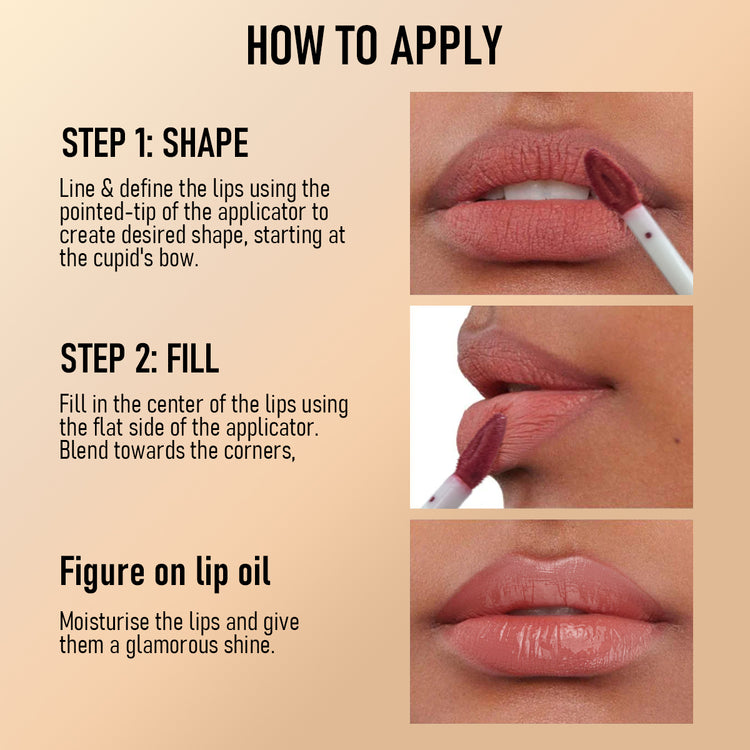 HOW TO APPLY

STEP 1: SHAPE

Line & define the lips using the pointed-tip of the applicator to create desired shape, starting at the cupid's bow.

STEP 2: FILL

Fill in the center of the lips using the flat side of the applicator. Blend towards the corners,

Figure on lip oil

Moisturise the lips and give them a glamorous shine.