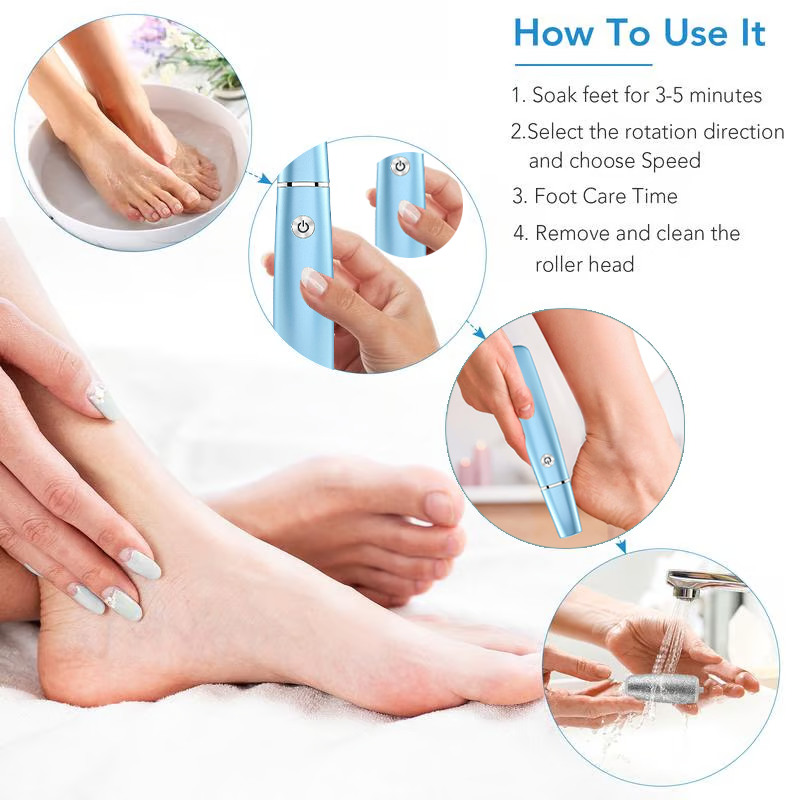 How To Use It

1. Soak feet for 3-5 minutes

2.Select the rotation direction and choose Speed

3. Foot Care Time

4. Remove and clean the roller head