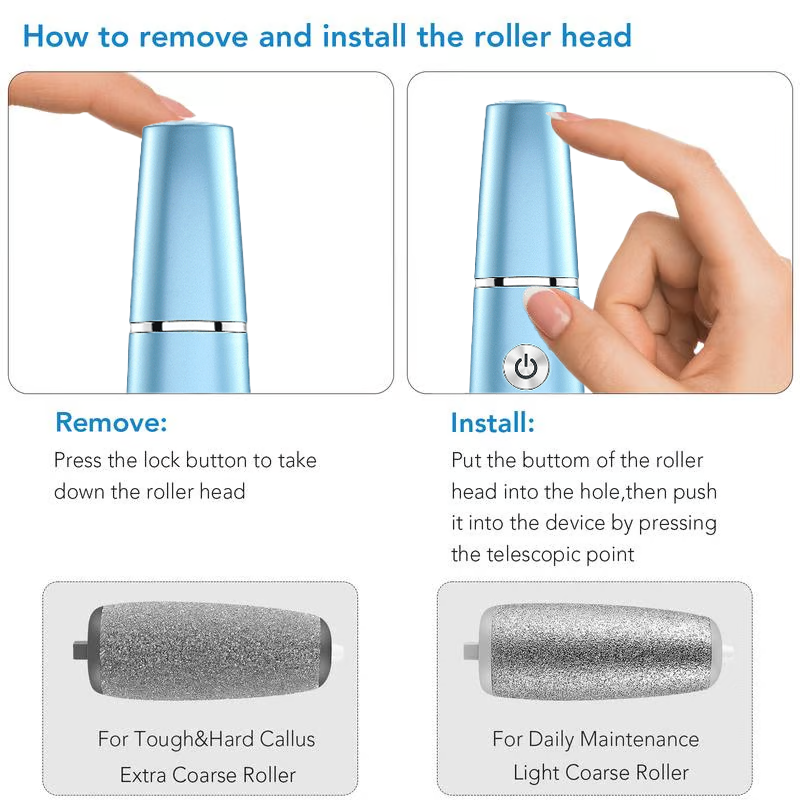 How to remove and install the roller head

Remove:
Press the lock button to take down the roller head

Install:
Put the buttom of the roller head into the hole,then push it into the device by pressing the telescopic point

For Tough&Hard Callus
Extra Coarse Roller

For Daily Maintenance
Light Coarse Roller