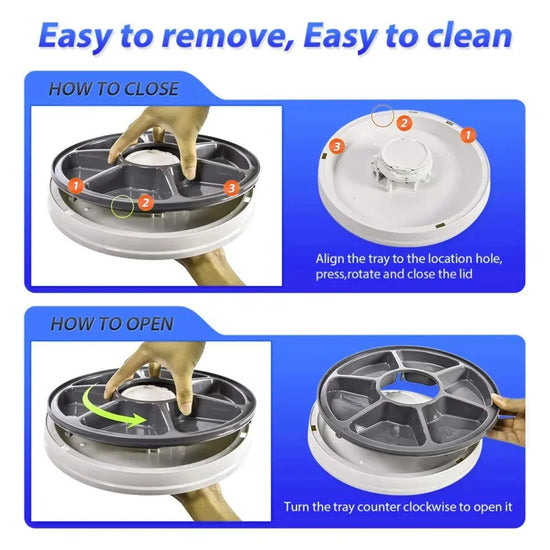 Easy to remove, Easy to clean

HOW TO CLOSE

1
2
3

3
2
1

Align the tray to the location hole, press,rotate and close the lid

HOW TO OPEN

Turn the tray counter clockwise to open it